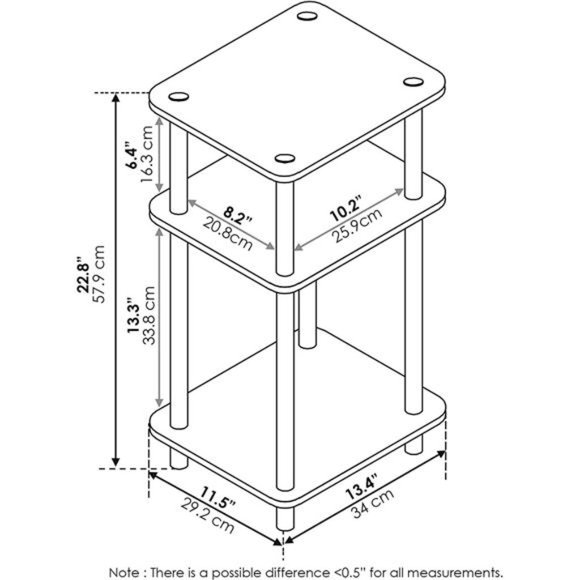 22.8"
57.9 cm

6.4"
16.3 cm

8.2"
20.8cm

10.2"
25.9cm

13.3"
33.8 cm

11.5"
29.2 cm

13.4"
34 cm

Note : There is a possible difference <0.5" for all measurements.